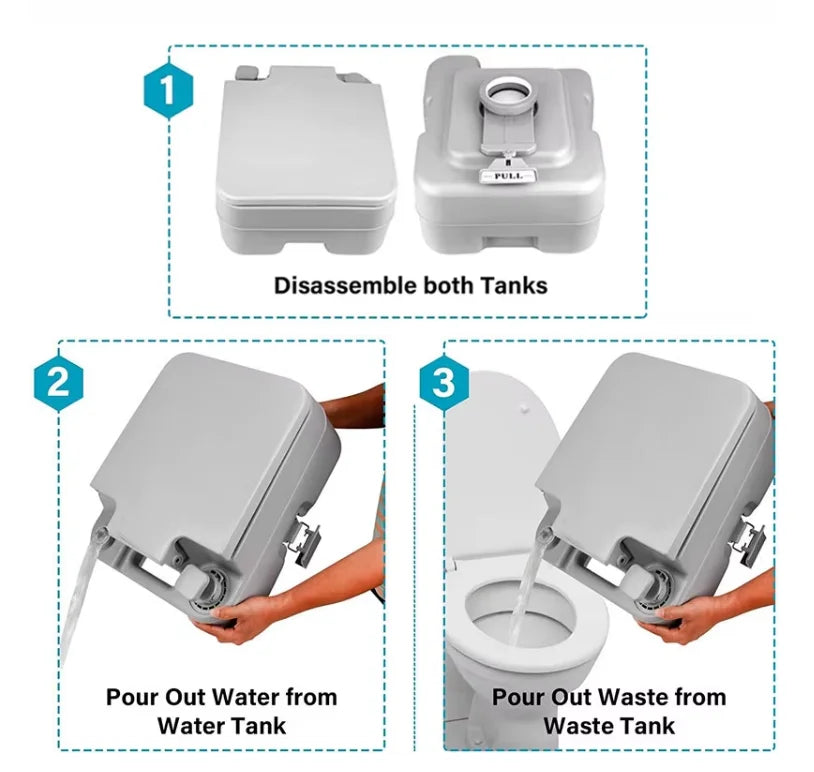 1

PULL

Disassemble both Tanks

2

Pour Out Water from Water Tank

3

Pour Out Waste from Waste Tank