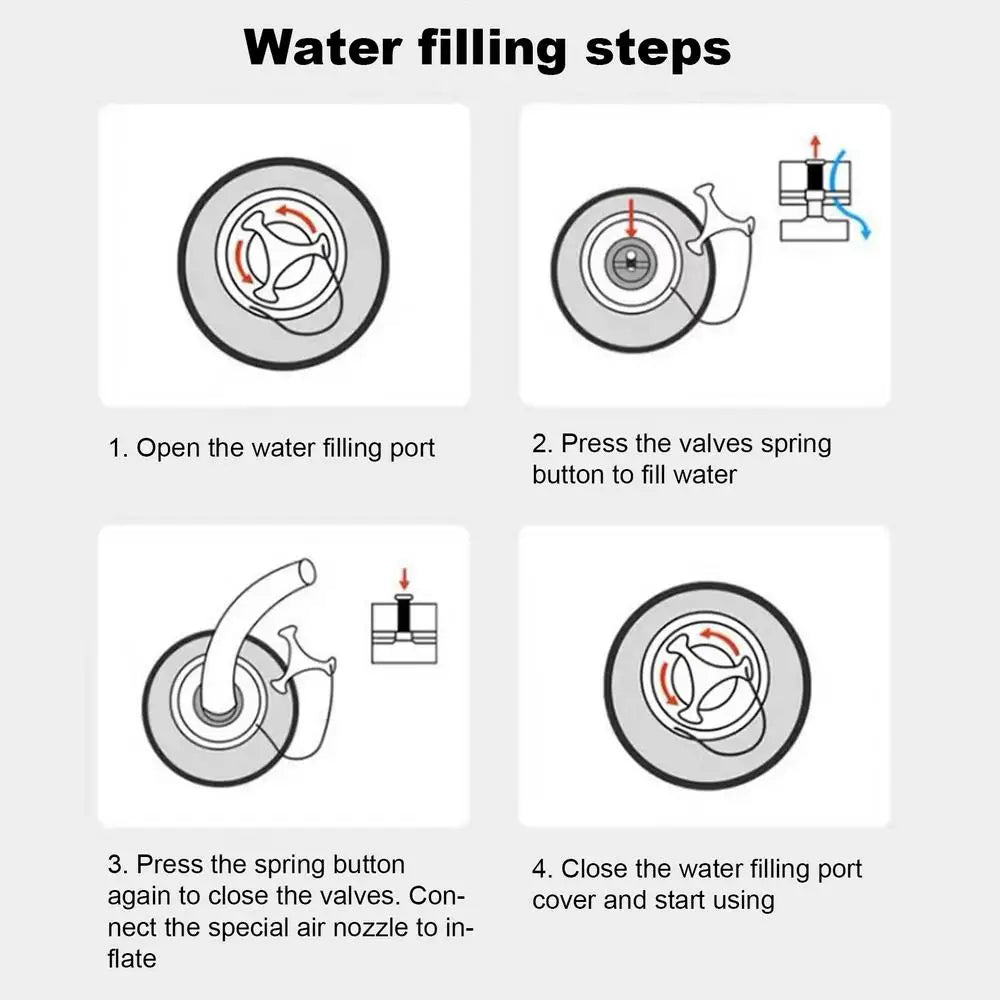 Water filling steps

1. Open the water filling port

2. Press the valves spring button to fill water

3. Press the spring button again to close the valves. Connect the special air nozzle to inflate

4. Close the water filling port cover and start using