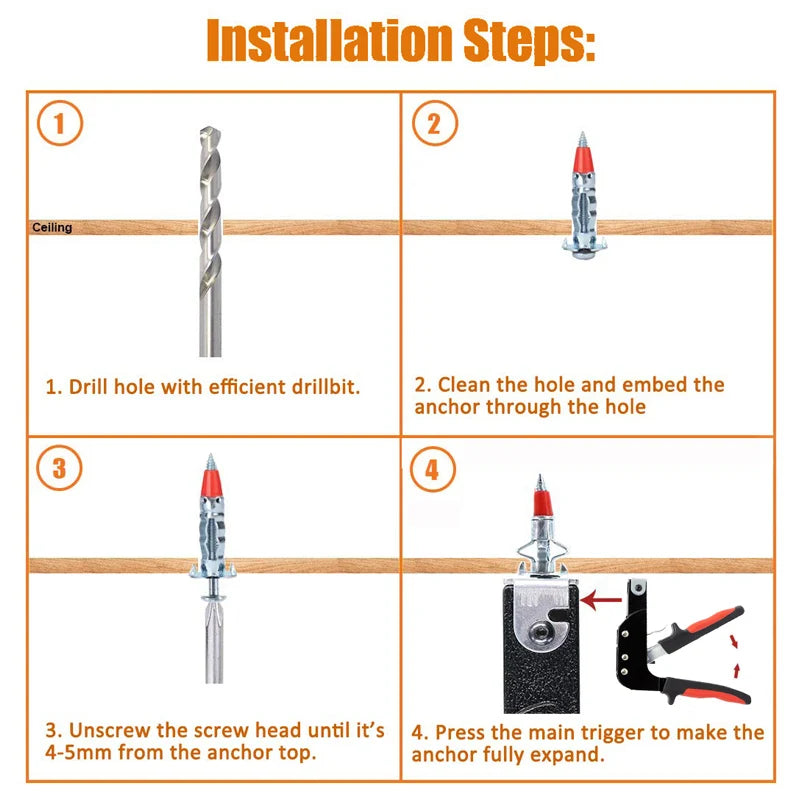 Installation Steps:

1

Ceiling

1. Drill hole with efficient drillbit.

2

2. Clean the hole and embed the anchor through the hole

3

3. Unscrew the screw head until it's 4-5mm from the anchor top.

4

4. Press the main trigger to make the anchor fully expand.